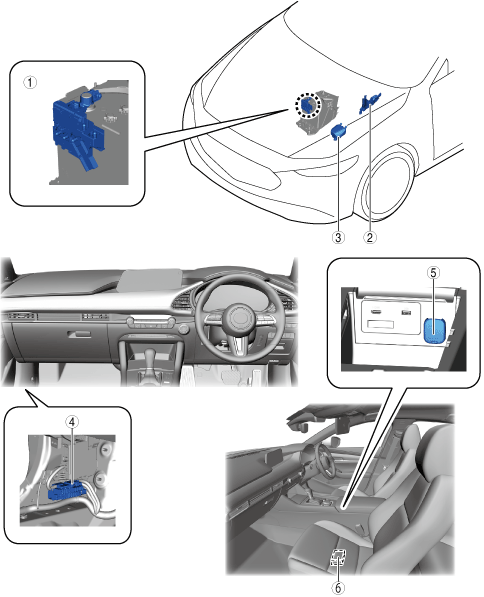 ①
③
②
⑤
④
⑥