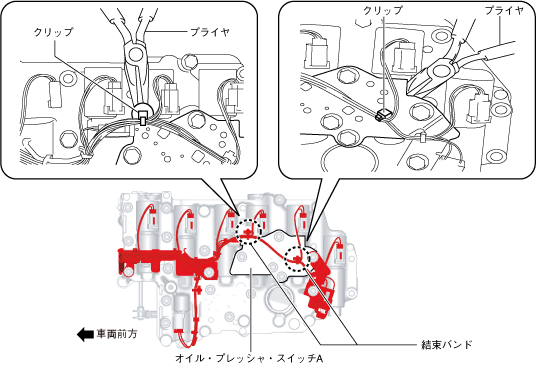 クリップ
プライヤ
クリップ
プライヤ
車両前方
結束バンド
オイル・プレッシャ・スイッチA