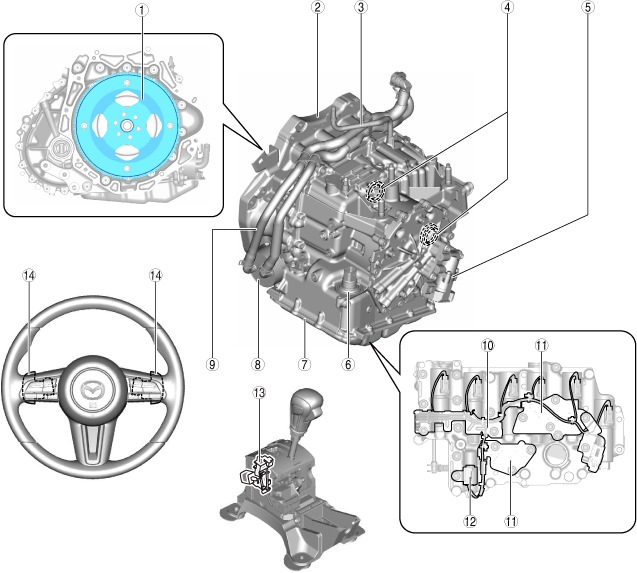 1
2
3
4
5
14
14
9
8
7
6
10
11
13
12
11