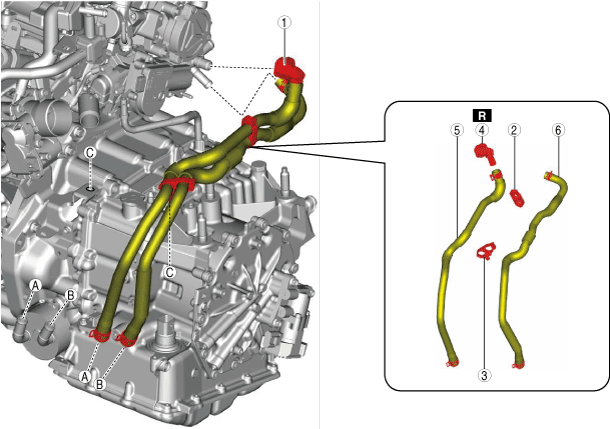 1
C
C
A
B
A
B
R
5
4
2
6
3