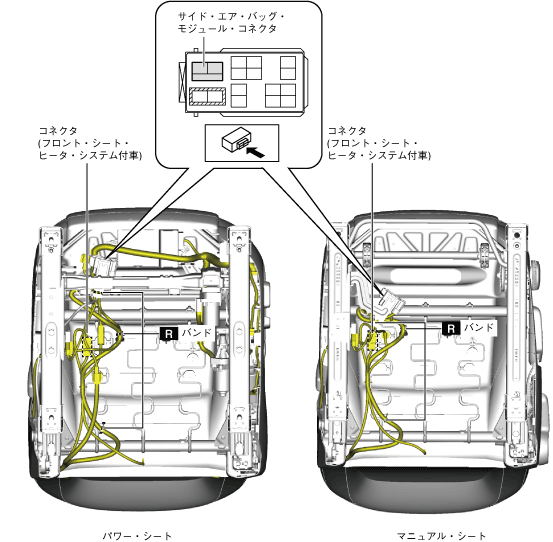 サイド・エア・バッグ・モジュール・コネクタ

コネクタ
(フロント・シート・ヒータ・システム付車)

コネクタ
(フロント・シート・ヒータ・システム付車)

R バンド

R バンド

パワー・シート

マニュアル・シート