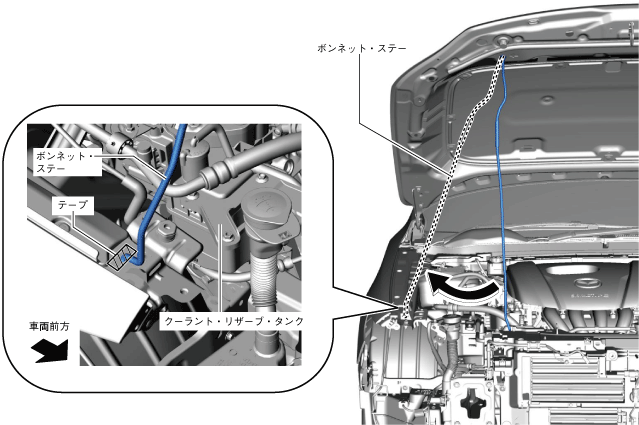 ボンネット・ステー

ボンネット・ステー

テープ

クーラント・リザーブ・タンク

車両前方