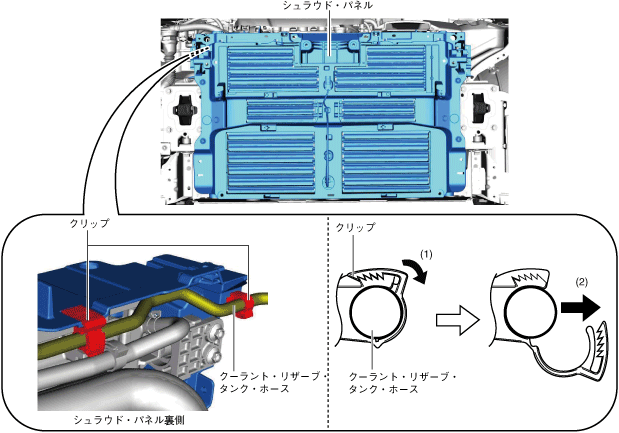 シュラウド・パネル

クリップ

クーラント・リザーブ・タンク・ホース

シュラウド・パネル裏側

クリップ

(1)

(2)

クーラント・リザーブ・タンク・ホース