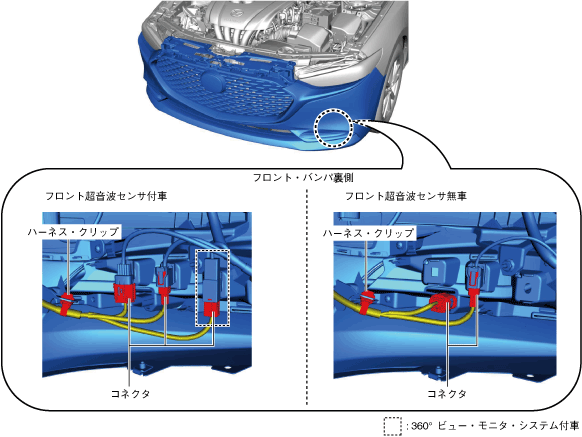 フロント・バンパ裏側

フロント超音波センサ付車

ハーネス・クリップ

コネクタ

フロント超音波センサ無車

ハーネス・クリップ

コネクタ

: 360° ビュー・モニタ・システム付車