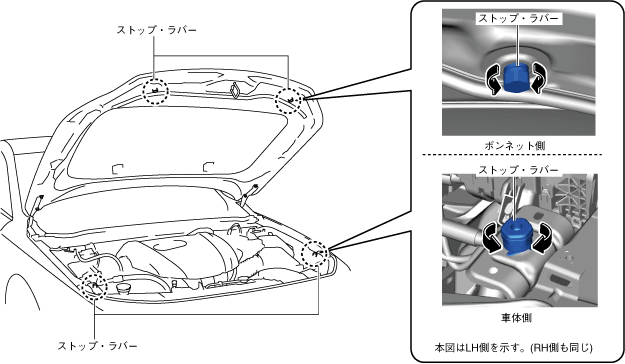 ストップ・ラバー

ストップ・ラバー

ストップ・ラバー

ボンネット側

ストップ・ラバー

車体側

本図はLH側を示す。(RH側も同じ)