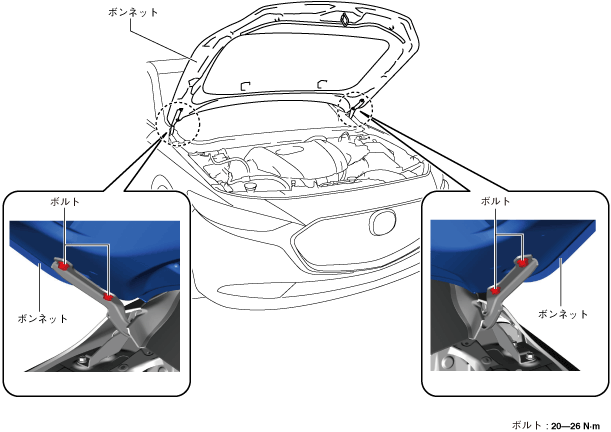 ボンネット

ボルト

ボンネット

ボルト

ボンネット

ボルト：20—26 N·m