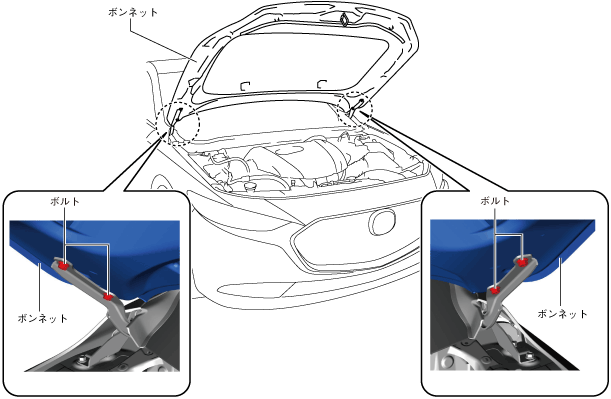 ボンネット

ボルト

ボンネット

ボルト

ボンネット