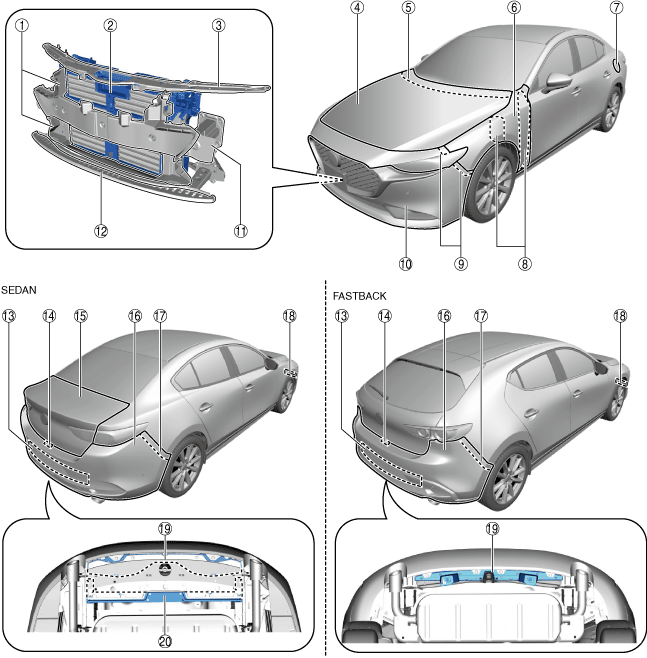 1
2
3
4
5
6
7
12
11
10
9
8

SEDAN
13
14
15
16
17
18
19
20

FASTBACK
13
14
16
17
18
19