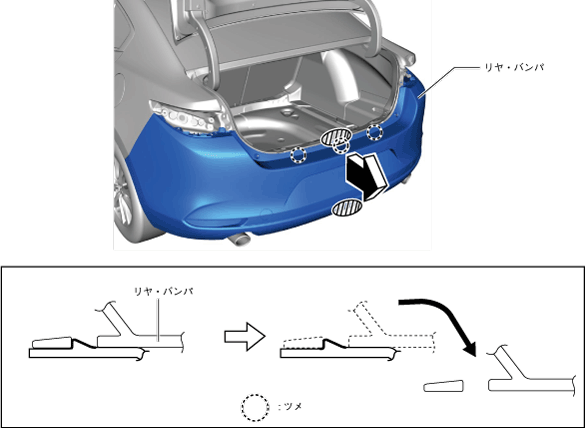 リヤ・バンパ

リヤ・バンパ

：ツメ