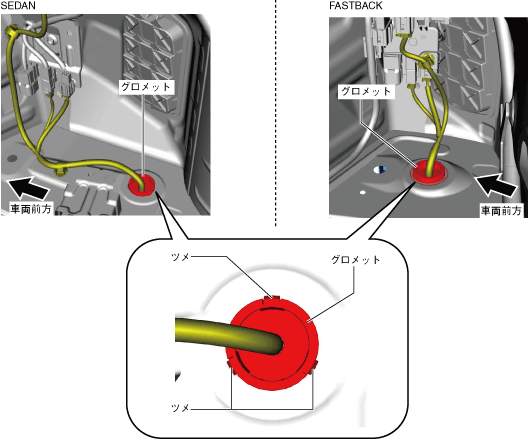 SEDAN

グロメット

車両前方

FASTBACK

グロメット

車両前方

ツメ

グロメット

ツメ