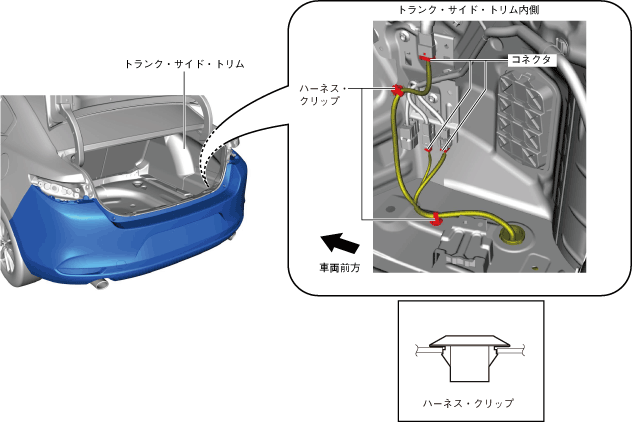 トランク・サイド・トリム

トランク・サイド・トリム内側

コネクタ

ハーネス・クリップ

車両前方

ハーネス・クリップ