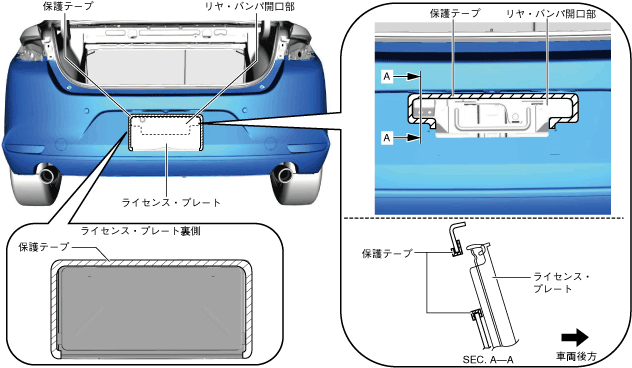 保護テープ
リヤ・バンパ開口部
ライセンス・プレート
ライセンス・プレート裏側
保護テープ
保護テープ
リヤ・バンパ開口部
A
A
保護テープ
ライセンス・プレート
SEC. A—A
車両後方