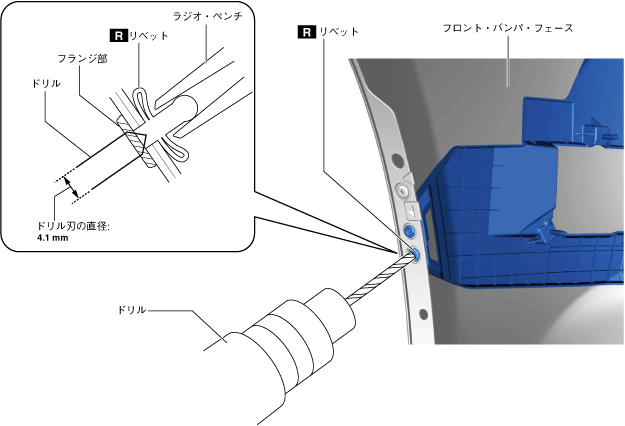 ラジオ・ペンチ

R リベット

フランジ部

ドリル

ドリル刃の直径:
4.1 mm

R リベット

フロント・バンパ・フェース

ドリル