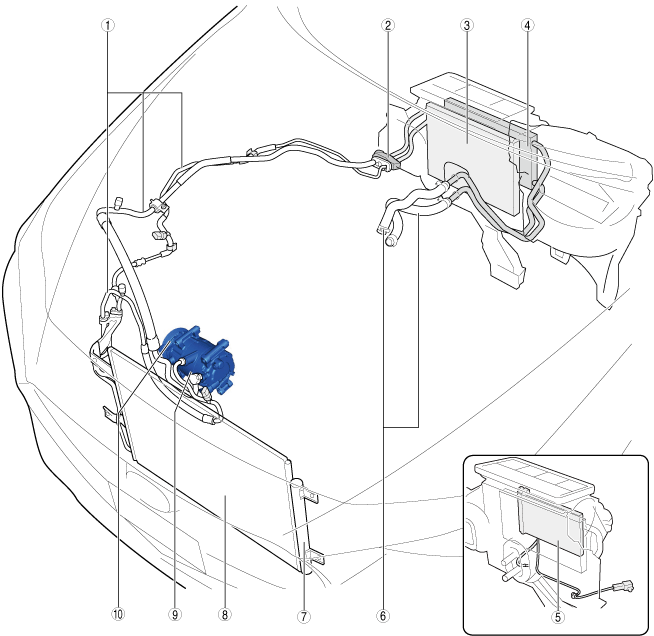 1
2
3
4
10
9
8
7
6
5