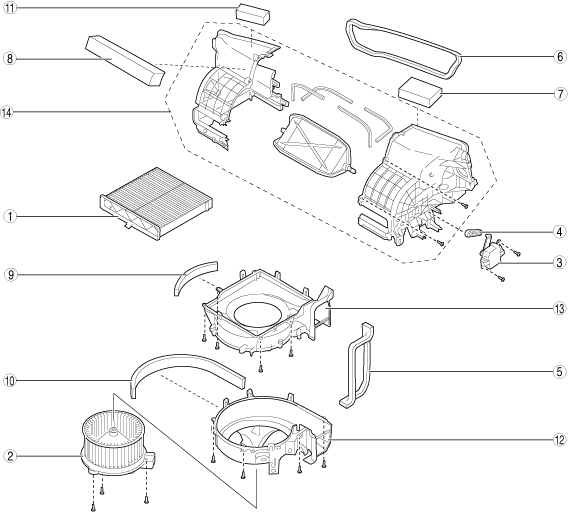 11
8
14
1
9
10
2
6
7
4
3
13
5
12