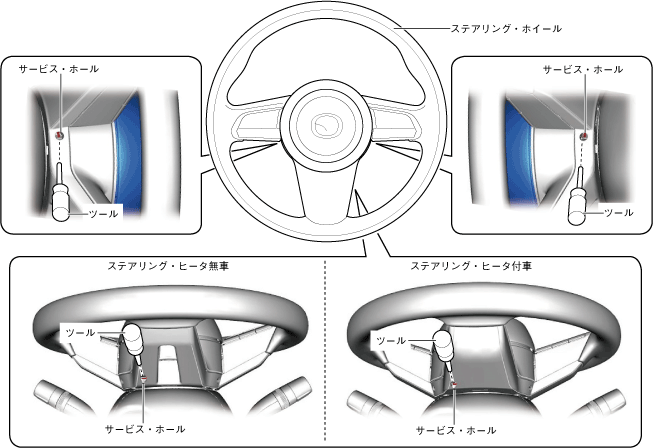 ステアリング・ホイール

サービス・ホール

ツール

サービス・ホール

ツール

ステアリング・ヒータ無車

ツール

サービス・ホール

ステアリング・ヒータ付車

ツール

サービス・ホール