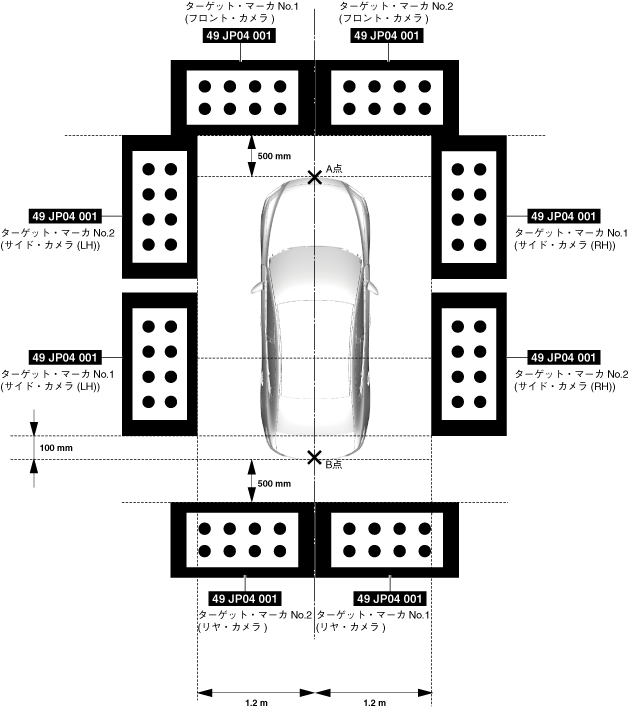 ターゲット・マーカ No.1
(フロント・カメラ)
49 JP04 001

ターゲット・マーカ No.2
(フロント・カメラ)
49 JP04 001

500 mm

A点

49 JP04 001
ターゲット・マーカ No.2
(サイド・カメラ (LH))

49 JP04 001
ターゲット・マーカ No.1
(サイド・カメラ (RH))

49 JP04 001
ターゲット・マーカ No.1
(サイド・カメラ (LH))

49 JP04 001
ターゲット・マーカ No.2
(サイド・カメラ (RH))

100 mm

B点

500 mm

49 JP04 001
ターゲット・マーカ No.2
(リヤ・カメラ)

49 JP04 001
ターゲット・マーカ No.1
(リヤ・カメラ)

1.2 m

1.2 m