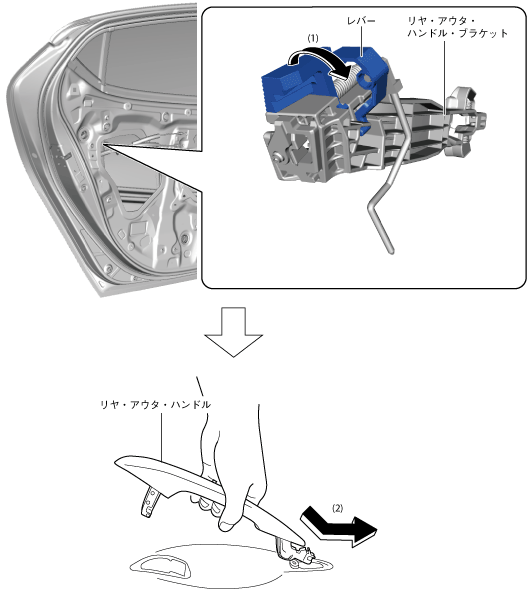 (1)

レバー

リヤ・アウタ・ハンドル・ブラケット

リヤ・アウタ・ハンドル

(2)