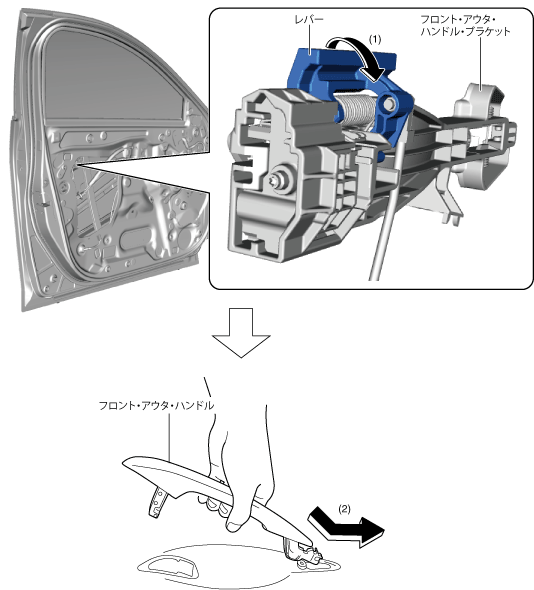 レバー

(1)

フロント・アウタ・ハンドル・ブラケット

フロント・アウタ・ハンドル

(2)