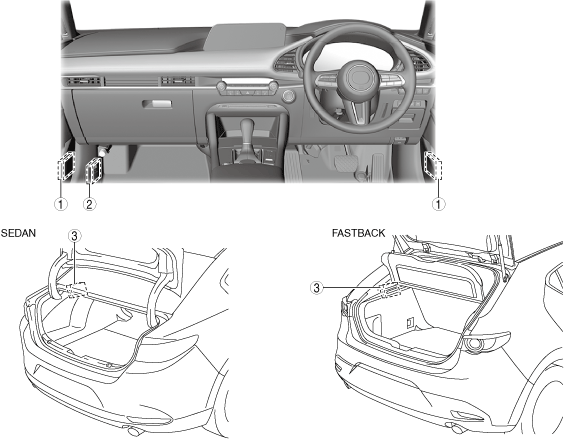 1
2
1

SEDAN
3

FASTBACK
3