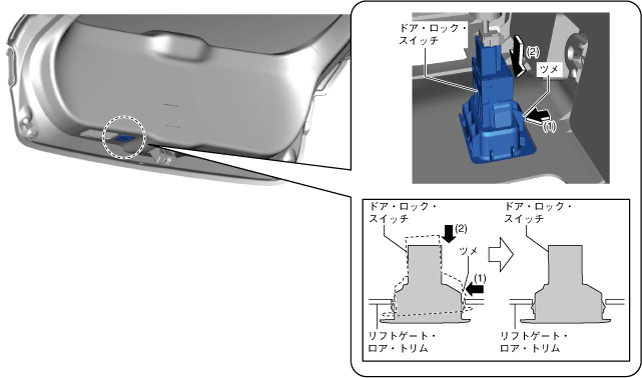 ドア・ロック・スイッチ
(2)
ツメ
(1)

ドア・ロック・スイッチ
(2)
ツメ
(1)
リフトゲート・ロア・トリム

ドア・ロック・スイッチ
リフトゲート・ロア・トリム