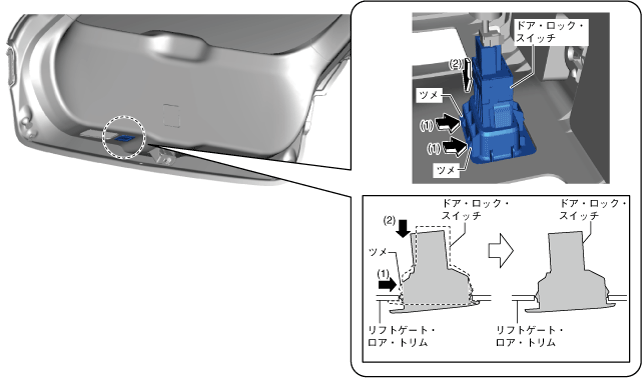 ドア・ロック・スイッチ

(2)

ツメ

(1)

(1)

ツメ

ドア・ロック・スイッチ

(2)

ツメ

(1)

リフトゲート・ロア・トリム

ドア・ロック・スイッチ

リフトゲート・ロア・トリム