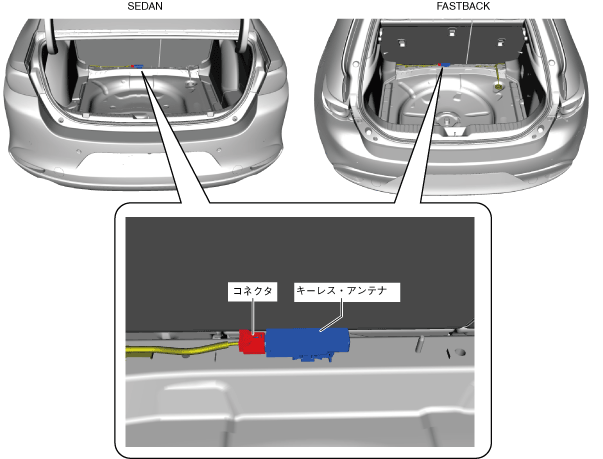 SEDAN

FASTBACK

コネクタ

キーレス・アンテナ