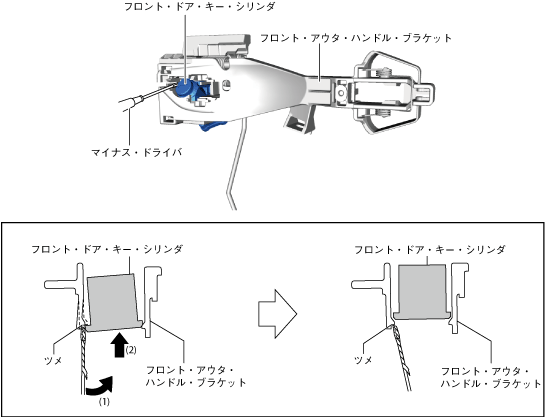 フロント・ドア・キー・シリンダ

フロント・アウタ・ハンドル・ブラケット

マイナス・ドライバ

フロント・ドア・キー・シリンダ

ツメ

(2)

(1)

フロント・アウタ・ハンドル・ブラケット

フロント・ドア・キー・シリンダ

ツメ

フロント・アウタ・ハンドル・ブラケット