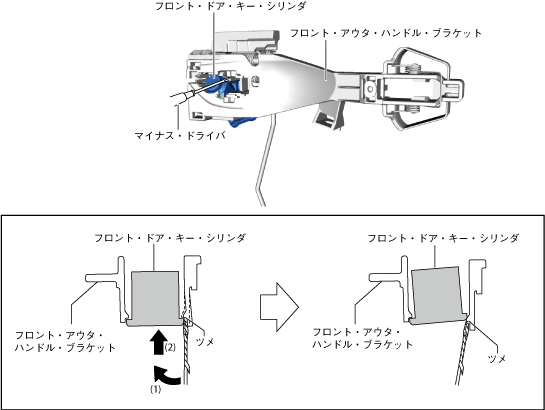 フロント・ドア・キー・シリンダ

フロント・アウタ・ハンドル・ブラケット

マイナス・ドライバ

フロント・ドア・キー・シリンダ

フロント・アウタ・ハンドル・ブラケット

ツメ

(2)

(1)

フロント・ドア・キー・シリンダ

フロント・アウタ・ハンドル・ブラケット

ツメ