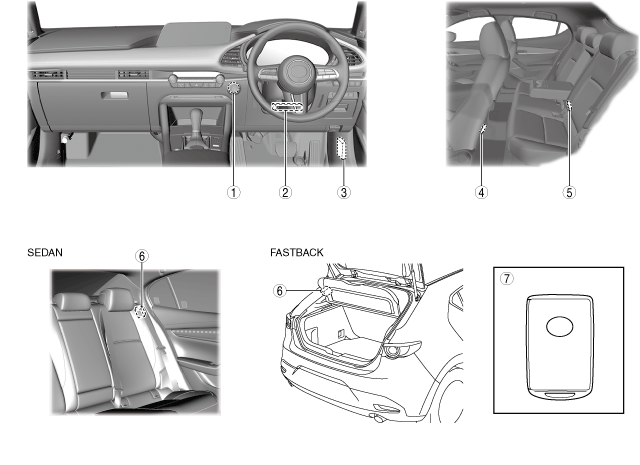 1
2
3
4
5

SEDAN
6

FASTBACK
6

7