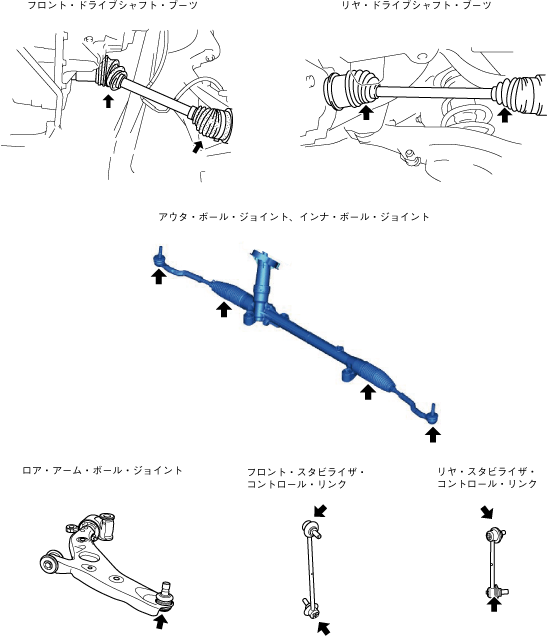 フロント・ドライブシャフト・ブーツ

リヤ・ドライブシャフト・ブーツ

アウタ・ボール・ジョイント、インナ・ボール・ジョイント

ロア・アーム・ボール・ジョイント

フロント・スタビライザ・コントロール・リンク

リヤ・スタビライザ・コントロール・リンク