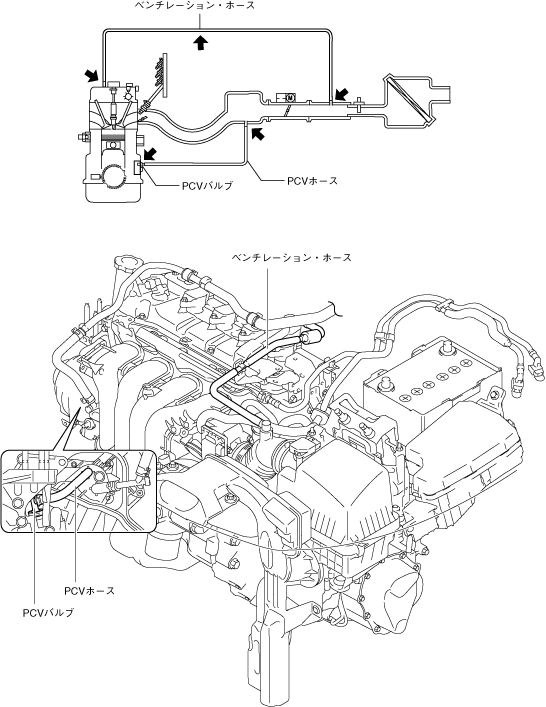 ベンチレーション・ホース

PCVバルブ

PCVホース

ベンチレーション・ホース

PCVホース

PCVバルブ