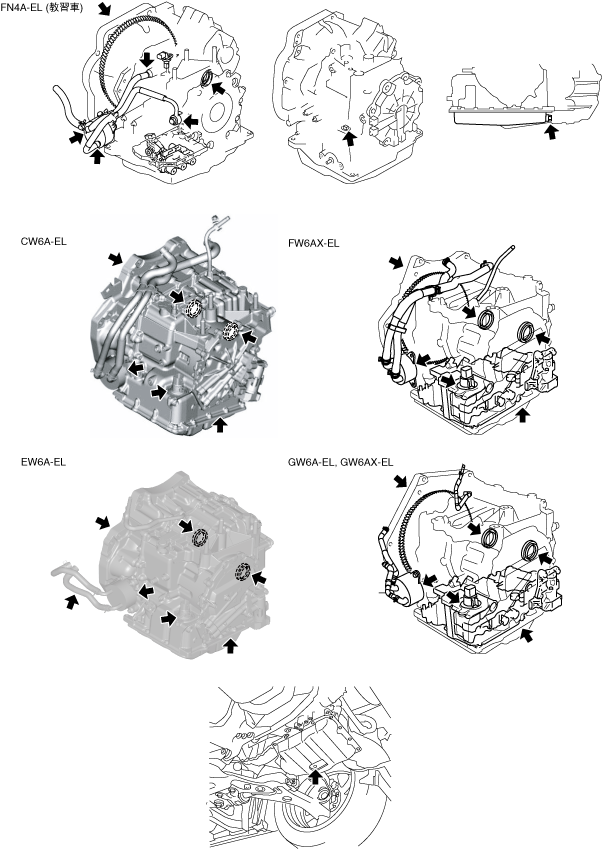 FN4A-EL (教習車)

CW6A-EL

FW6AX-EL

EW6A-EL

GW6A-EL, GW6AX-EL