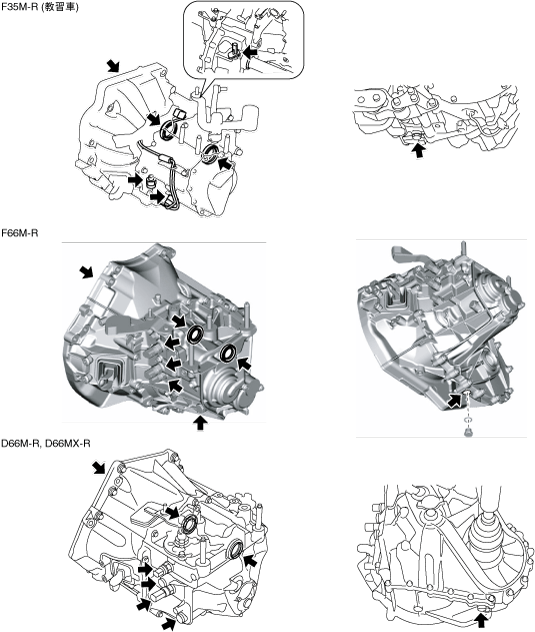 F35M-R (教習車)

F66M-R

D66M-R, D66MX-R