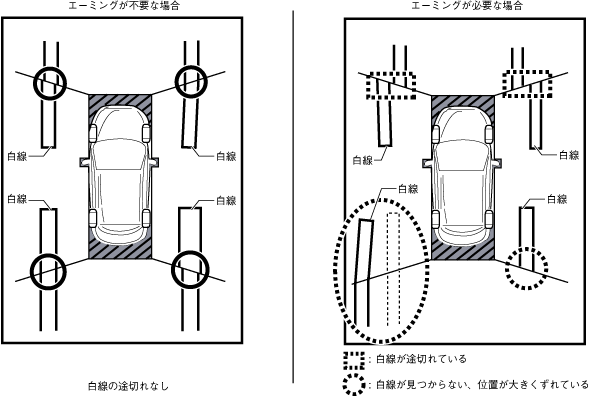 エーミングが不要な場合

白線
白線
白線
白線

白線の途切れなし

エーミングが必要な場合

白線
白線
白線
白線

: 白線が途切れている
: 白線が見つからない、位置が大きくずれている