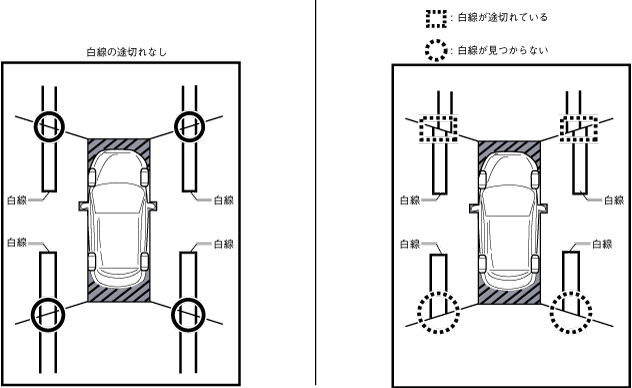 白線の途切れなし

白線
白線
白線
白線

: 白線が途切れている
: 白線が見つからない

白線
白線
白線
白線