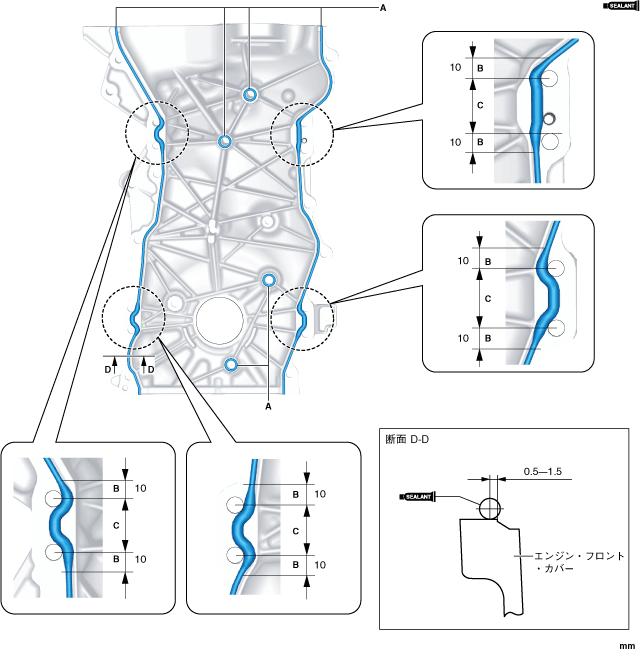 A

SEALANT

10
B
C
10
B

10
B
C
10
B

D
D

A

B
10
C
B
10

B
10
C
B
10

断面 D-D

0.5—1.5

SEALANT

エンジン・フロント・カバー

mm