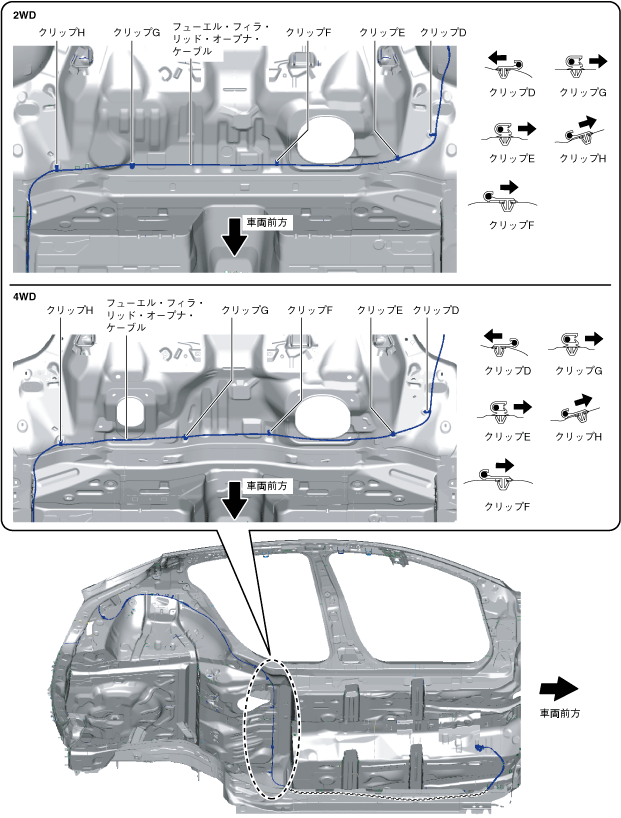 2WD

クリップH クリップG フューエル・フィラ・リッド・オープナ・ケーブル クリップF クリップE クリップD

車両前方

クリップD クリップG

クリップE クリップH

クリップF

4WD

クリップH フューエル・フィラ・リッド・オープナ・ケーブル クリップG クリップF クリップE クリップD

車両前方

クリップD クリップG

クリップE クリップH

クリップF

車両前方