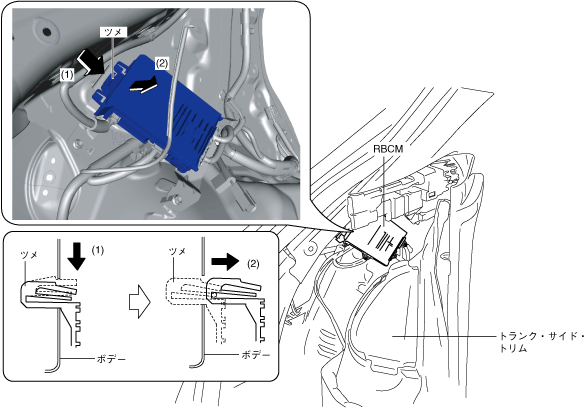 ツメ
(1)
(2)
RBCM
ツメ
(1)
ツメ
(2)
ボデー
ボデー
トランク・サイド・トリム