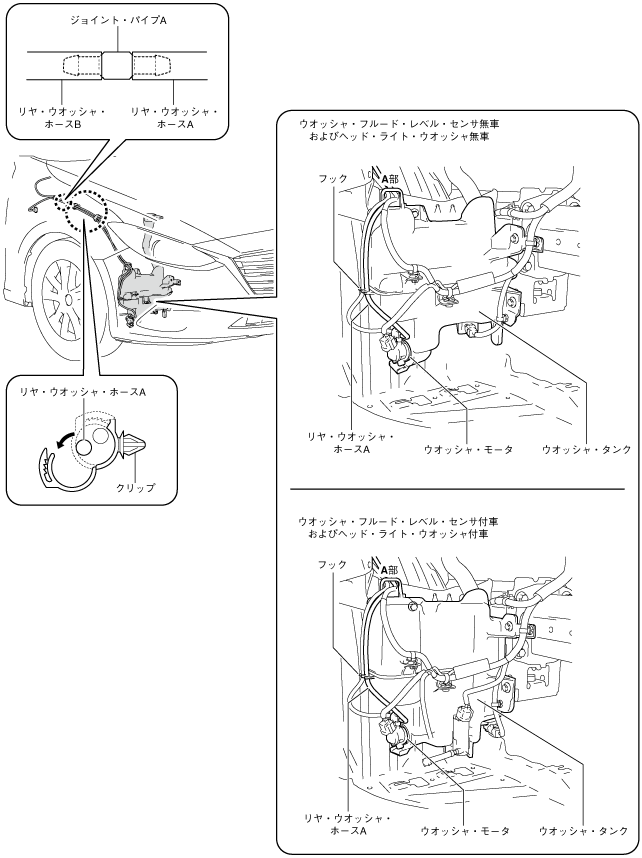 ジョイント・パイプA

リヤ・ウオッシャ・ホースB

リヤ・ウオッシャ・ホースA

リヤ・ウオッシャ・ホースA

クリップ

ウオッシャ・フルード・レベル・センサ無車およびヘッド・ライト・ウオッシャ無車

フック

A部

リヤ・ウオッシャ・ホースA

ウオッシャ・モータ

ウオッシャ・タンク

ウオッシャ・フルード・レベル・センサ付車およびヘッド・ライト・ウオッシャ付車

フック

A部

リヤ・ウオッシャ・ホースA

ウオッシャ・モータ

ウオッシャ・タンク