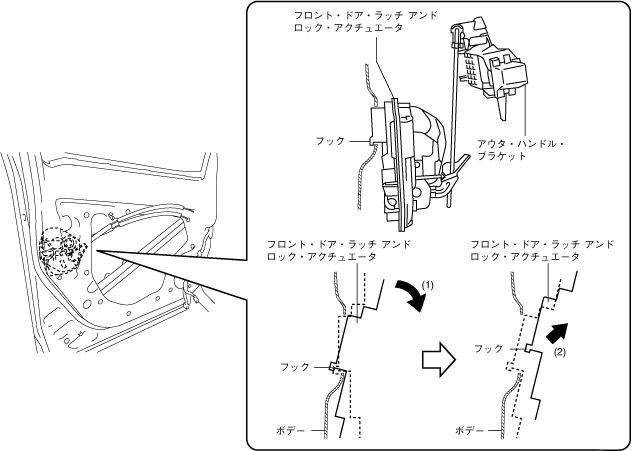 フロント・ドア・ラッチ アンド ロック・アクチュエータ

フック

アウタ・ハンドル・ブラケット

フロント・ドア・ラッチ アンド ロック・アクチュエータ

(1)

フック

ボデー

フロント・ドア・ラッチ アンド ロック・アクチュエータ

フック

(2)

ボデー