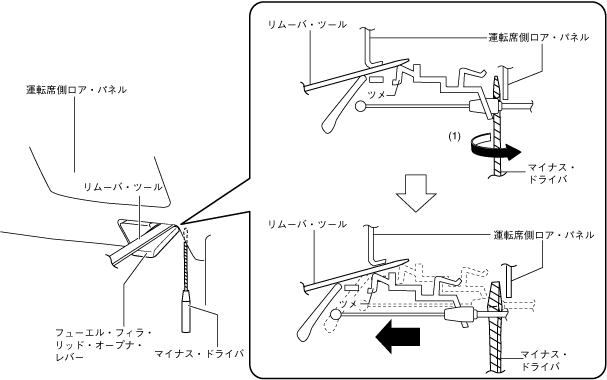 運転席側ロア・パネル

リムーバ・ツール

フューエル・フィラ・リッド・オープナ・レバー

マイナス・ドライバ

リムーバ・ツール

運転席側ロア・パネル

ツメ

(1)

マイナス・ドライバ

リムーバ・ツール

運転席側ロア・パネル

ツメ

マイナス・ドライバ