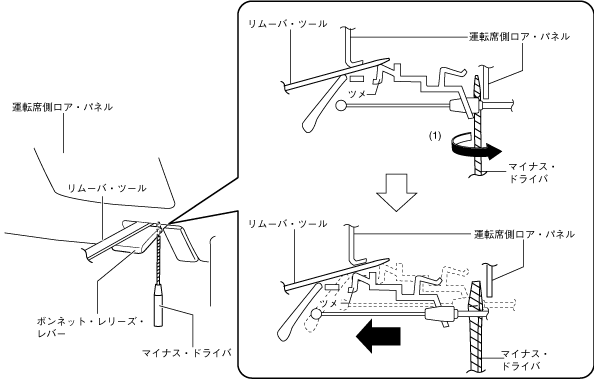 運転席側ロア・パネル

リムーバ・ツール

ボンネット・レリーズ・レバー

マイナス・ドライバ

リムーバ・ツール

運転席側ロア・パネル

ツメ

(1)

マイナス・ドライバ

リムーバ・ツール

運転席側ロア・パネル

ツメ

マイナス・ドライバ