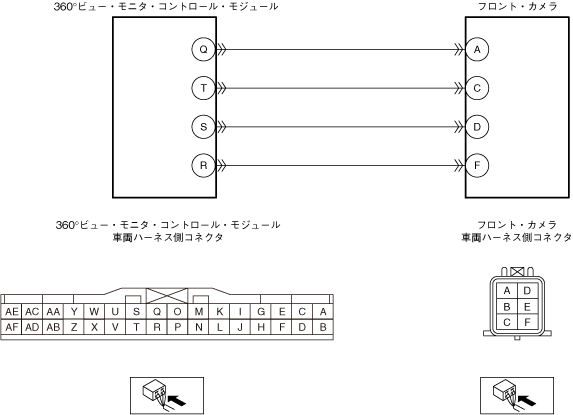 360°ビュー・モニタ・コントロール・モジュール

フロント・カメラ

Q
T
S
R

A
C
D
F

360°ビュー・モニタ・コントロール・モジュール
車両ハーネス側コネクタ

フロント・カメラ
車両ハーネス側コネクタ

| AE | AC | AA | Y | W | U | S | Q | O | M | K | I | G | E | C | A |
|---|---|---|---|---|---|---|---|---|---|---|---|---|---|---|---|
| AF | AD | AB | Z | X | V | T | R | P | N | L | J | H | F | D | B |

| A | D |
|---|---|
| B | E |
| C | F |