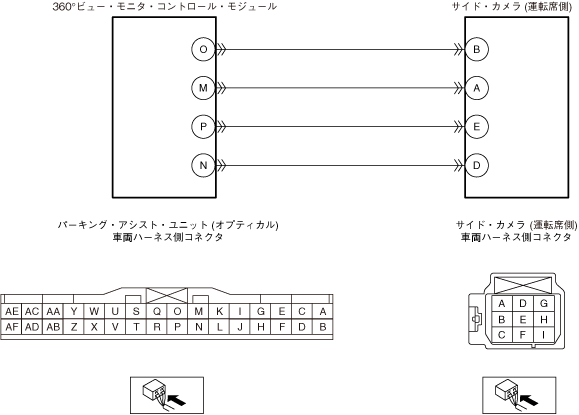 360°ビュー・モニタ・コントロール・モジュール

サイド・カメラ (運転席側)

O
M
P
N

B
A
E
D

パーキング・アシスト・ユニット (オプティカル)
車両ハーネス側コネクタ

サイド・カメラ (運転席側)
車両ハーネス側コネクタ

| AE | AC | AA | Y | W | U | S | Q | O | M | K | I | G | E | C | A |
|---|---|---|---|---|---|---|---|---|---|---|---|---|---|---|---|
| AF | AD | AB | Z | X | V | T | R | P | N | L | J | H | F | D | B |

| A | D | G |
|---|---|---|
| B | E | H |
| C | F | I |