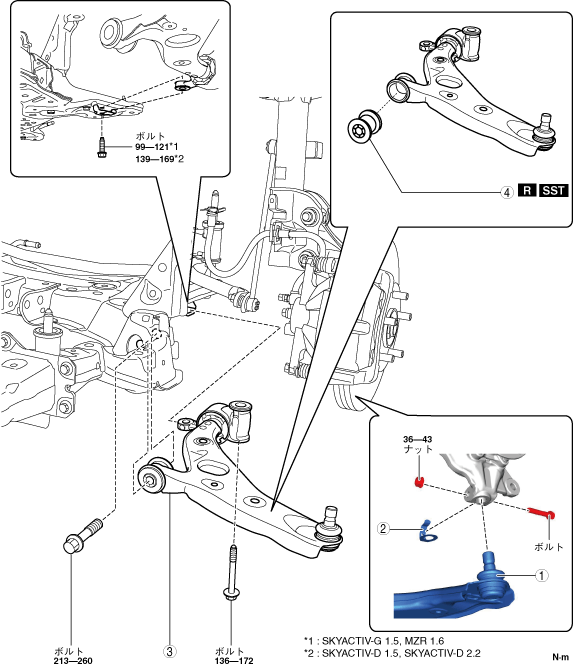 ボルト
99—121*1
139—169*2

④ R SST

36—43
ナット

②

ボルト

①

ボルト
213—260

③

ボルト
136—172

*1 : SKYACTIV-G 1.5, MZR 1.6
*2 : SKYACTIV-D 1.5, SKYACTIV-D 2.2

N·m