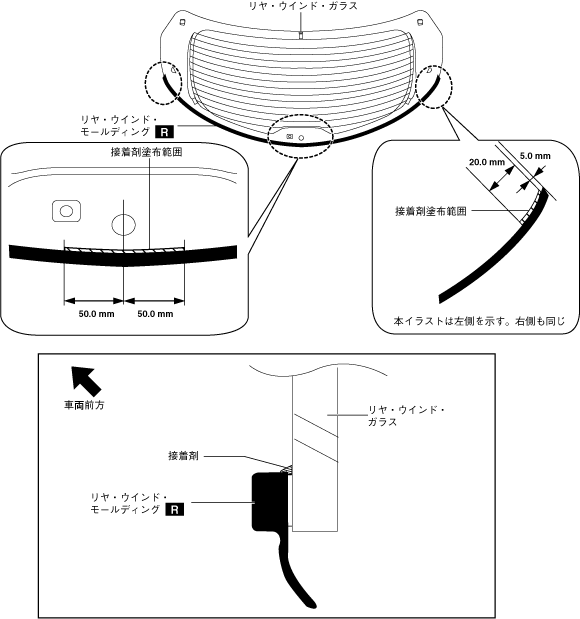 リヤ・ウインド・ガラス

リヤ・ウインド・モールディング R

接着剤塗布範囲

50.0 mm

50.0 mm

20.0 mm

5.0 mm

接着剤塗布範囲

本イラストは左側を示す。右側も同じ

車両前方

リヤ・ウインド・ガラス

接着剤

リヤ・ウインド・モールディング R