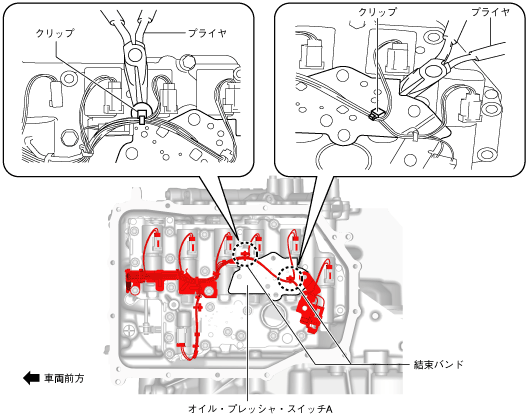 クリップ
プライヤ
クリップ
プライヤ
結束バンド
車両前方
オイル・プレッシャ・スイッチA