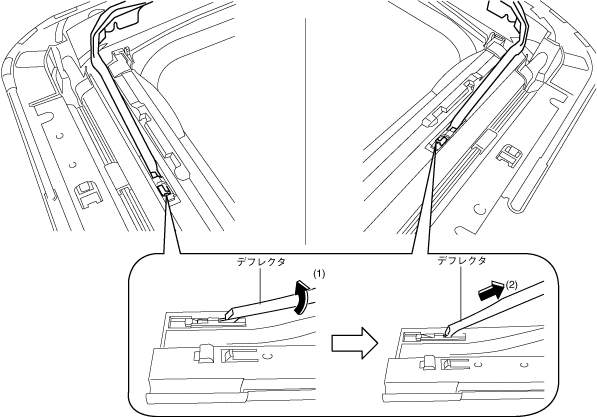 デフレクタ
(1)
デフレクタ
(2)