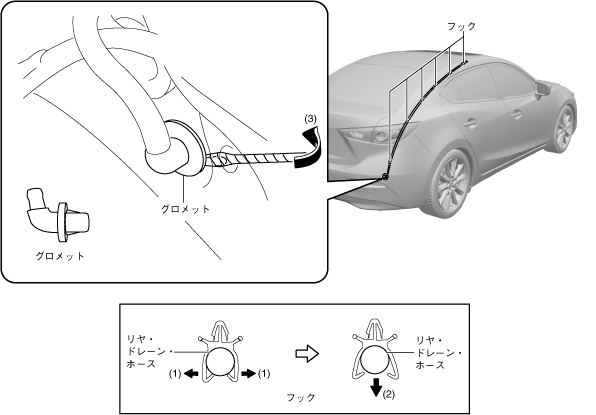 フック

(3)

グロメット

グロメット

リヤ・ドレーン・ホース

(1)

(1)

リヤ・ドレーン・ホース

(2)

フック